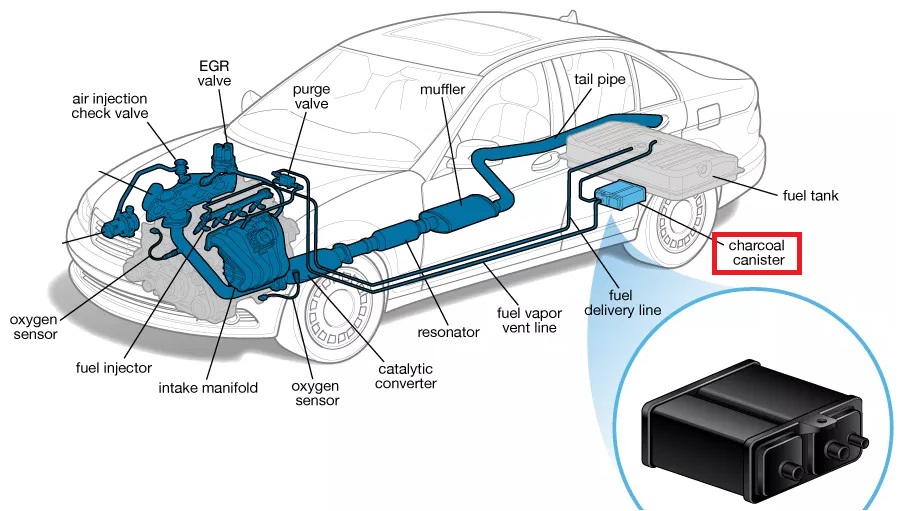 EGR valve

air injection check valve

purge valve

muffler

tail pipe

fuel tank

charcoal canister

fuel delivery line

fuel vapor vent line

resonator

catalytic converter

oxygen sensor

intake manifold

fuel injector

oxygen sensor